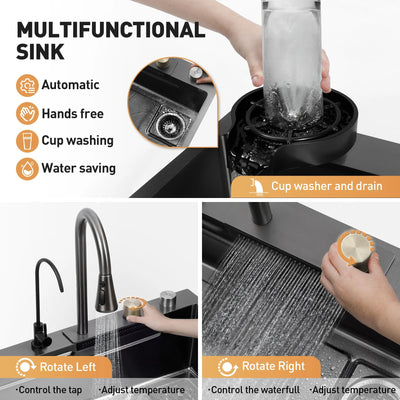 MULTIFUNCTIONAL SINK

Automatic

Hands free

Cup washing

Water saving

Cup washer and drain

Rotate Left

·Control the tap ·Adjust temperature

Rotate Right

·Control the waterfull ·Adjust temperature